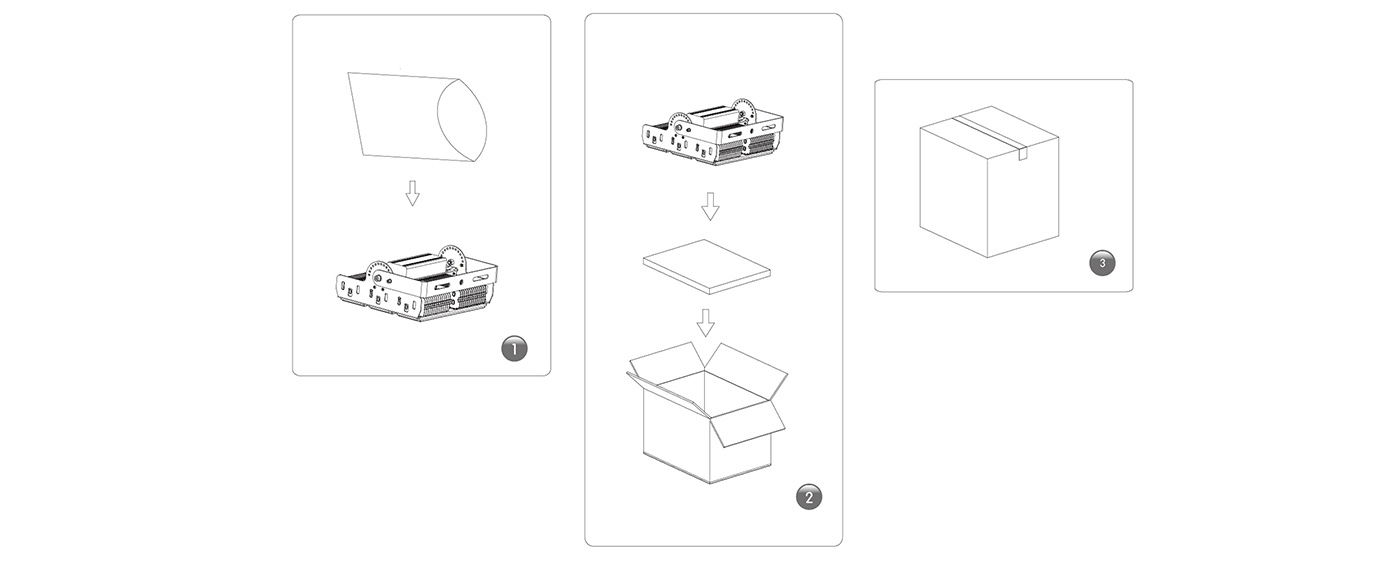 1

2

3